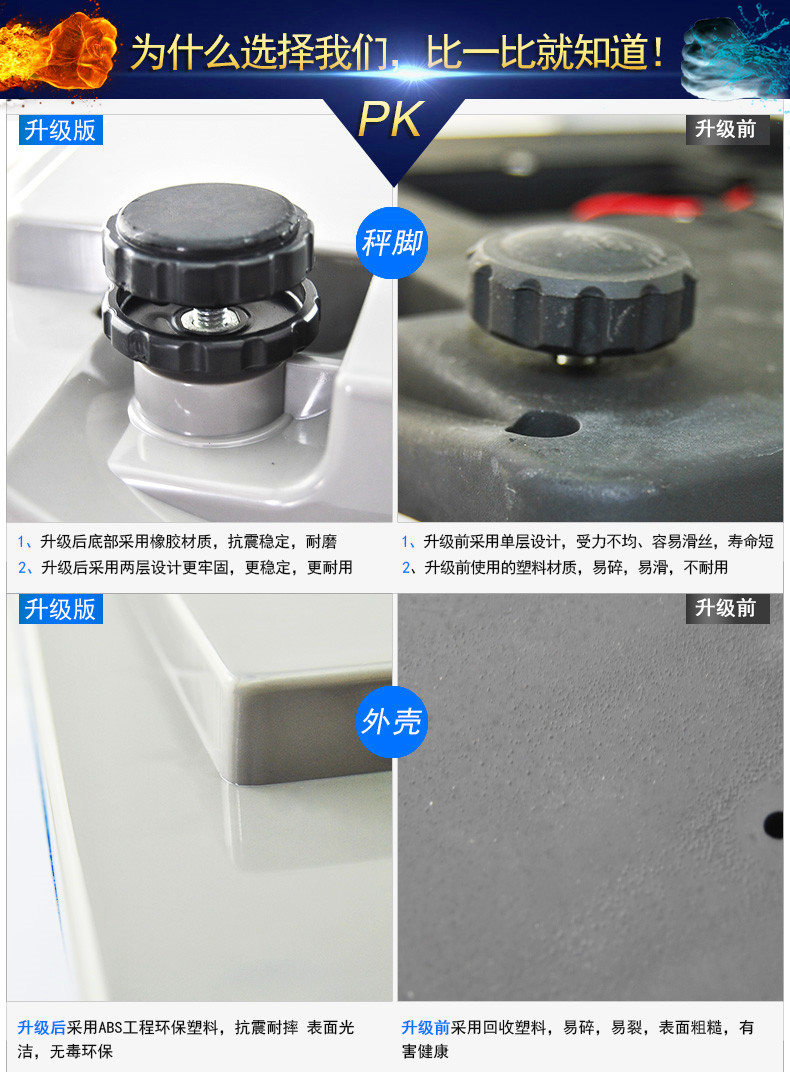 为什么选择我们，比一比就知道！

PK

升级版

升级前

秤脚

1、升级后底部采用橡胶材质，抗震稳定，耐磨
2、升级后采用两层设计更牢固，更稳定，更耐用

1、升级前采用单层设计，受力不均、容易滑丝，寿命短
2、升级前使用的塑料材质，易碎，易滑，不耐用

升级版

升级前

外壳

升级后采用ABS工程环保塑料，抗震耐摔 表面光洁，无毒环保

升级前采用回收塑料，易碎，易裂，表面粗糙，有害健康