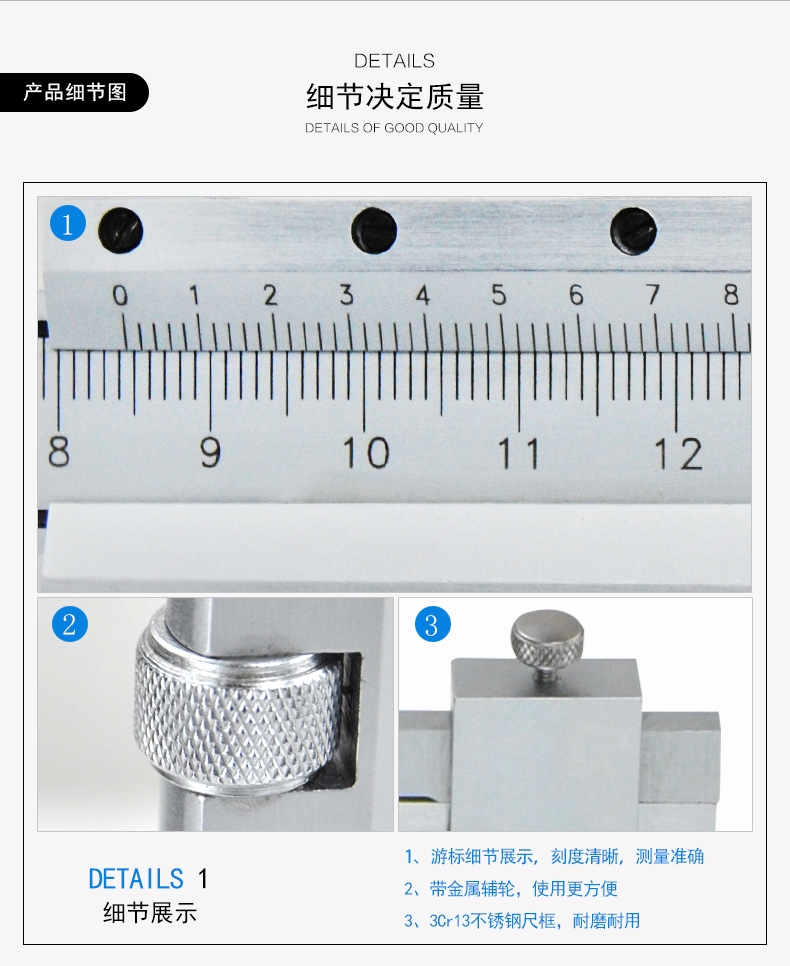 产品细节图

DETAILS
细节决定质量
DETAILS OF GOOD QUALITY

1

0 1 2 3 4 5 6 7 8

8 9 10 11 12

2

3

DETAILS 1
细节展示

1、游标细节展示，刻度清晰，测量准确
2、带金属辅轮，使用更方便
3、3Cr13不锈钢尺框，耐磨耐用