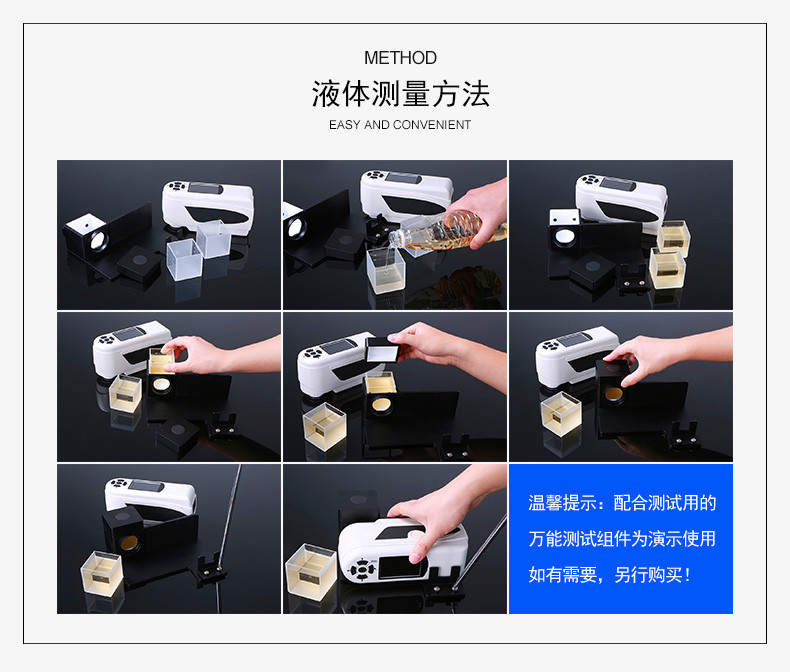 METHOD

液体测量方法

EASY AND CONVENIENT

温馨提示：配合测试用的万能测试组件为演示使用如有需要，另行购买！