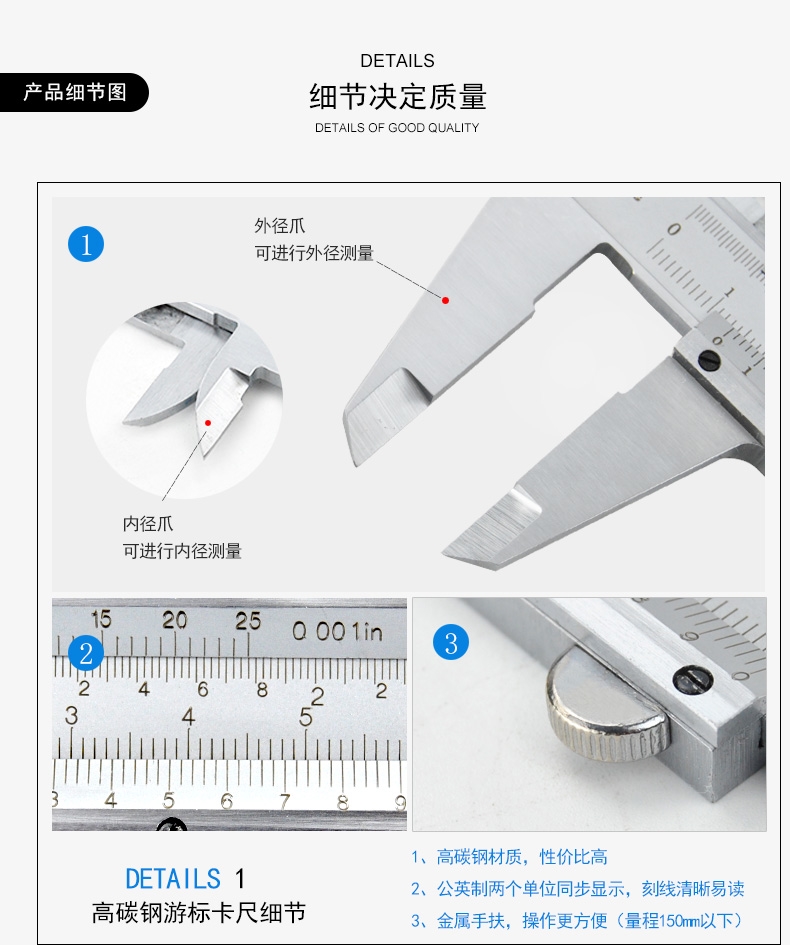 产品细节图

DETAILS
细节决定质量
DETAILS OF GOOD QUALITY

1

外径爪
可进行外径测量

内径爪
可进行内径测量

0
1
0
1

2
15 20 25 0.001in
2 4 6 8 2 2
3 4 5
3 4 5 6 7 8 9

3

DETAILS 1
高碳钢游标卡尺细节

1、高碳钢材质，性价比高
2、公英制两个单位同步显示，刻线清晰易读
3、金属手扶，操作更方便（量程150mm以下）