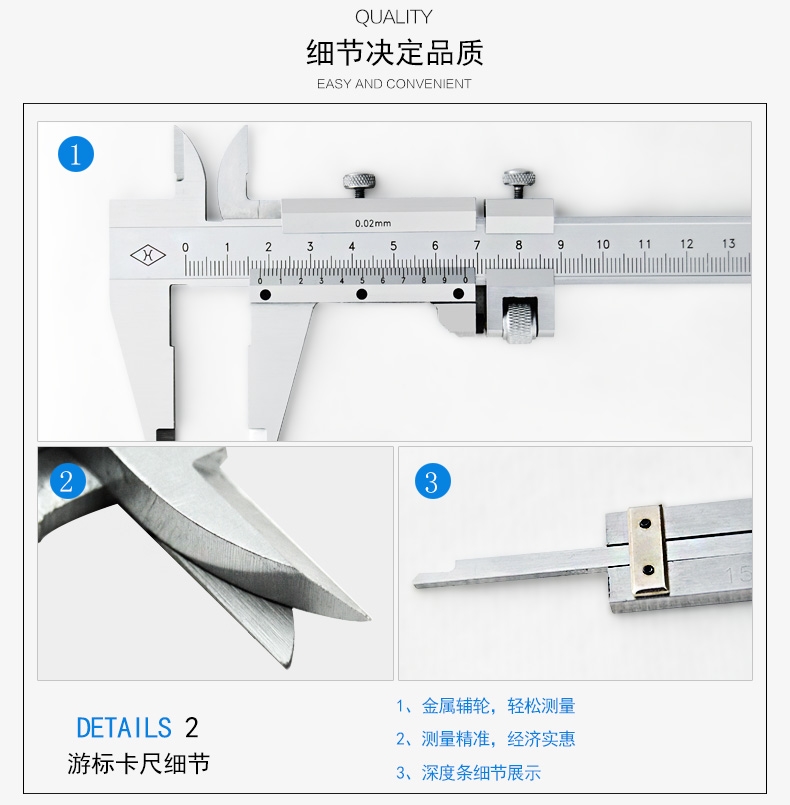 QUALITY

细节决定品质

EASY AND CONVENIENT

1

0.02mm

0 1 2 3 4 5 6 7 8 9 10 11 12 13

0 1 2 3 4 5 6 7 8 9 0

2

3

15

DETAILS 2

游标卡尺细节

1、金属辅轮，轻松测量

2、测量精准，经济实惠

3、深度条细节展示